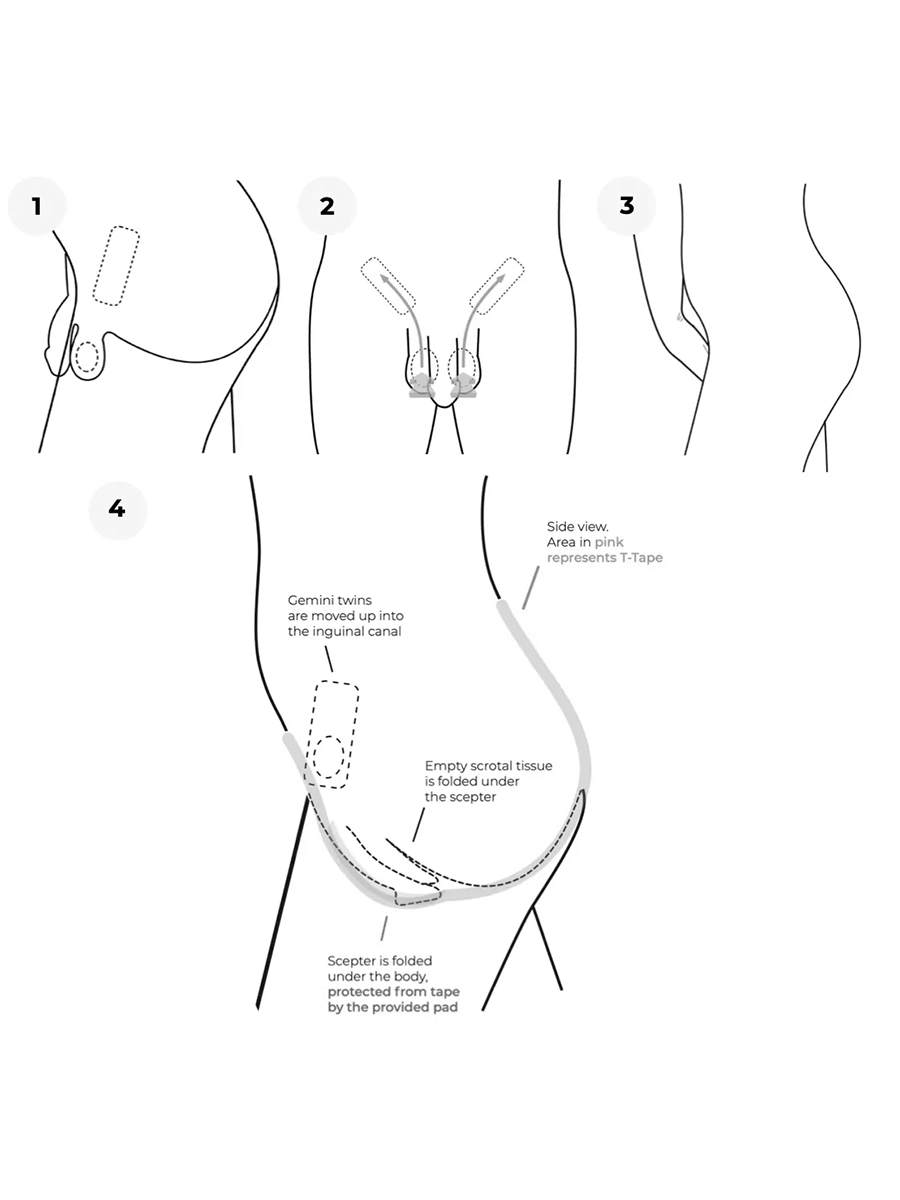 1

2

3

4

Side view. Area in pink represents T-Tape

Gemini twins are moved up into the inguinal canal

Empty scrotal tissue is folded under the scepter

Scepter is folded under the body, protected from tape by the provided pad